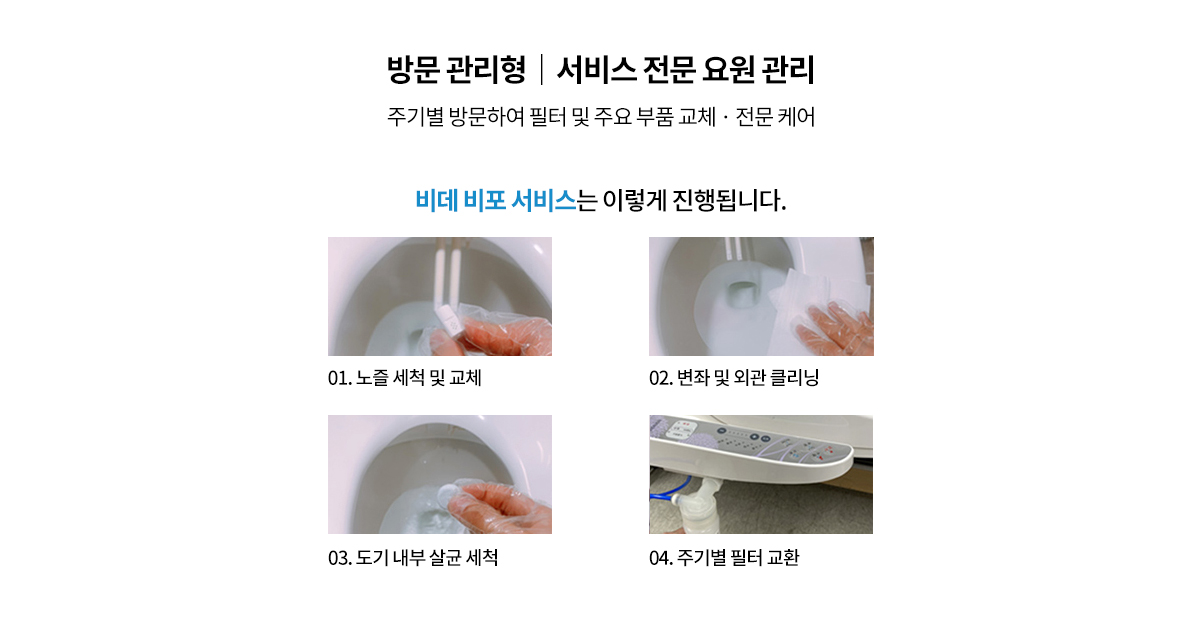 방문 관리형 | 서비스 전문 요원 관리

주기별 방문하여 필터 및 주요 부품 교체 · 전문 케어

비데 비포 서비스는 이렇게 진행됩니다.

01. 노즐 세척 및 교체

02. 변좌 및 외관 클리닝

03. 도기 내부 살균 세척

04. 주기별 필터 교환